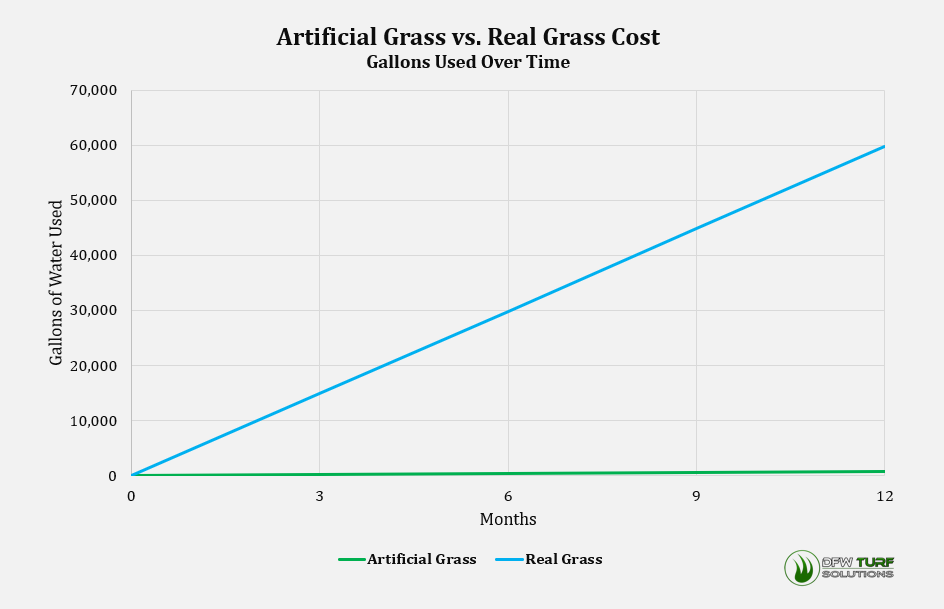 Artificial Grass vs. Real Grass Cost
Gallons Used Over Time

Gallons of Water Used

70,000
60,000
50,000
40,000
30,000
20,000
10,000
0

0
3
6
9
12

Months

Artificial Grass
Real Grass

DFW TURF SOLUTIONS